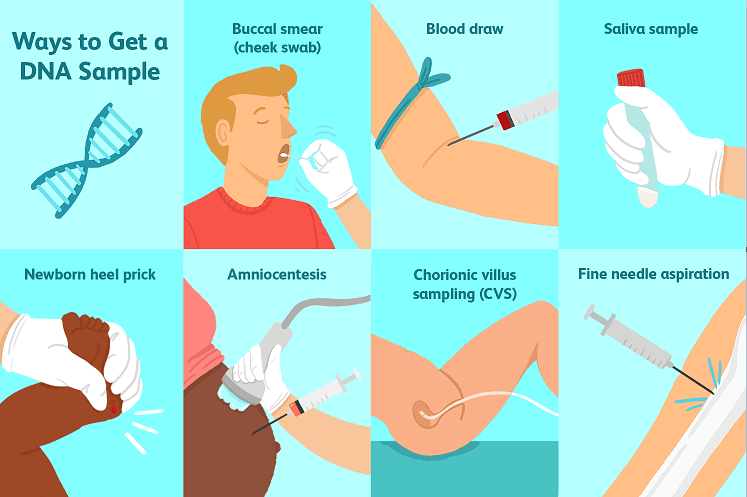 Ways to Get a DNA Sample

Buccal smear (cheek swab)

Blood draw

Saliva sample

Newborn heel prick

Amniocentesis

Chorionic villus sampling (CVS)

Fine needle aspiration